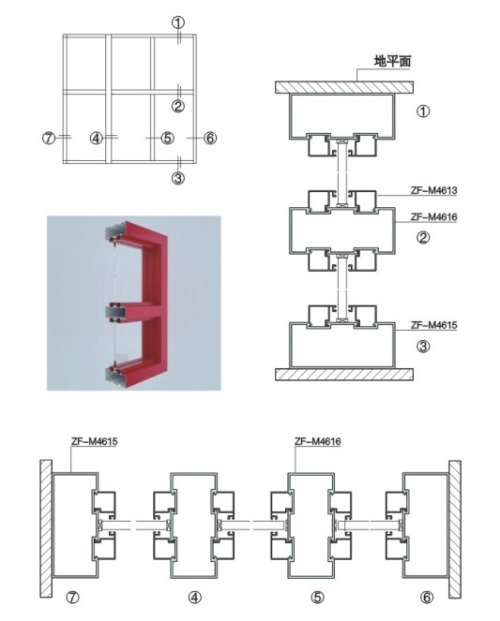 ①
②
⑦ ④ ⑤ ⑥
③

地平面
①
ZF-M4613
ZF-M4616
②
ZF-M4615
③

ZF-M4615
ZF-M4616
⑦ ④ ⑤ ⑥